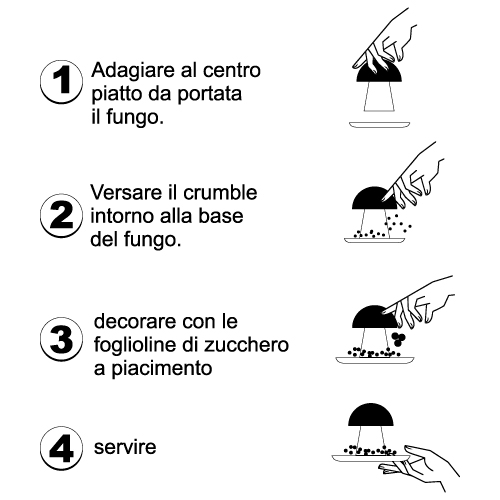 1 Adagiare al centro piatto da portata il fungo.

2 Versare il crumble intorno alla base del fungo.

3 decorare con le foglioline di zucchero a piacimento

4 servire